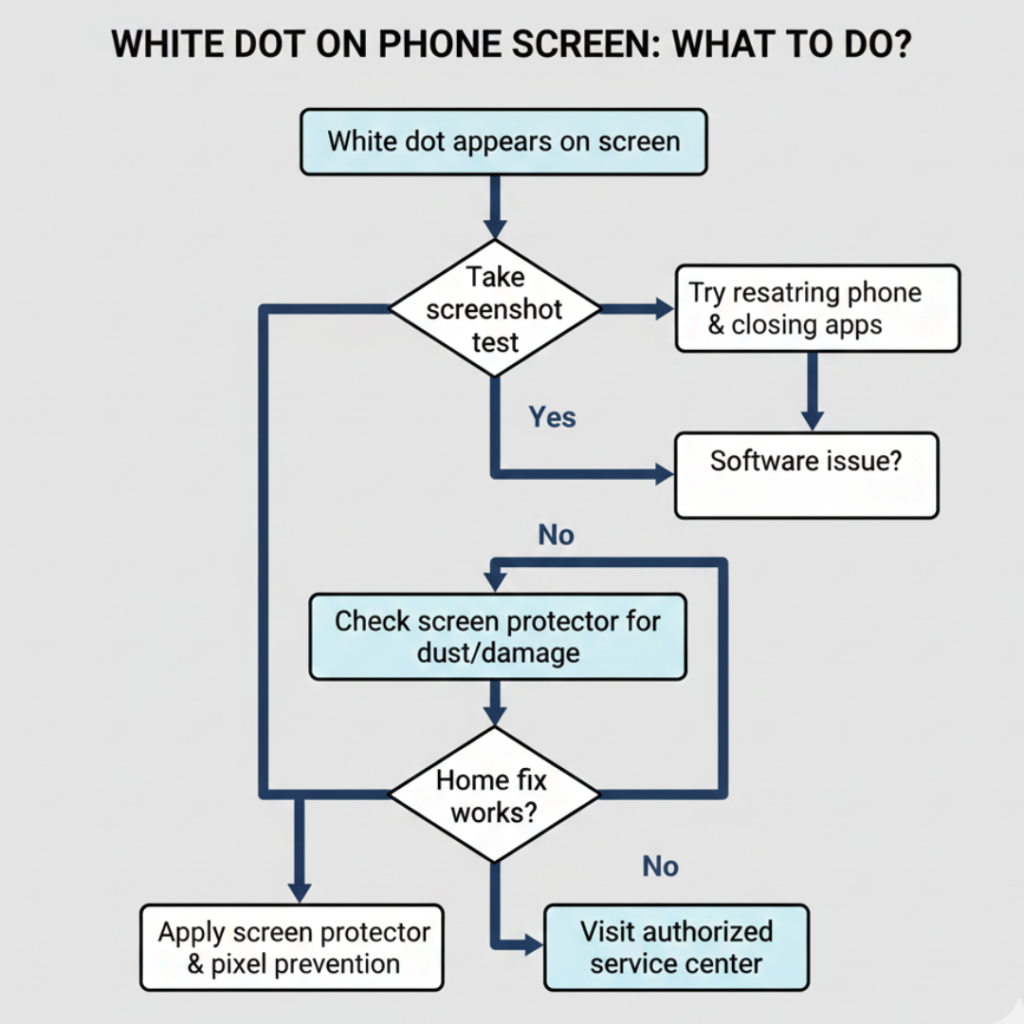 WHITE DOT ON PHONE SCREEN: WHAT TO DO?

White dot appears on screen

Take screenshot test

Try resatring phone & closing apps

Yes

Software issue?

No

Check screen protector for dust/damage

Home fix works?

No

Apply screen protector & pixel prevention

Visit authorized service center