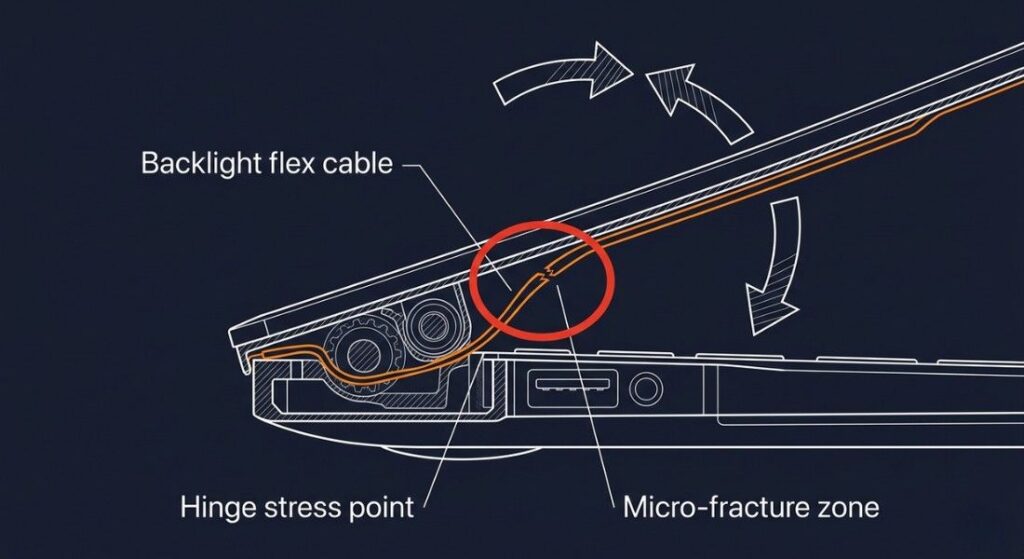 Backlight flex cable

Hinge stress point

Micro-fracture zone