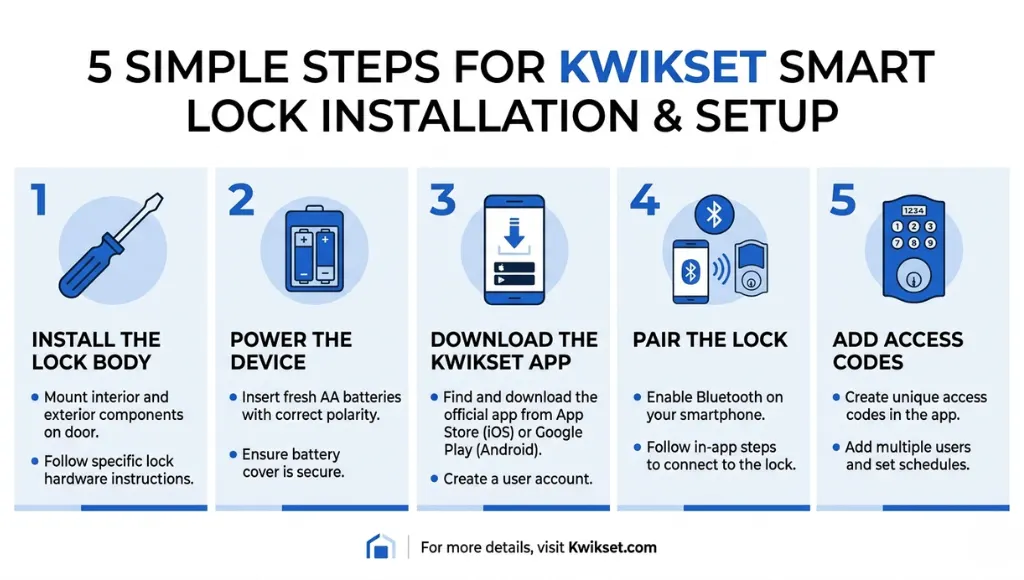 5 SIMPLE STEPS FOR KWIKSET SMART LOCK INSTALLATION & SETUP

1

INSTALL THE LOCK BODY

• Mount interior and exterior components on door.

• Follow specific lock hardware instructions.

2

POWER THE DEVICE

• Insert fresh AA batteries with correct polarity.

• Ensure battery cover is secure.

3

DOWNLOAD THE KWIKSET APP

• Find and download the official app from App Store (iOS) or Google Play (Android).

• Create a user account.

4

PAIR THE LOCK

• Enable Bluetooth on your smartphone.

• Follow in-app steps to connect to the lock.

5

1234
1 2 3
4 5 6
7 8 9

ADD ACCESS CODES

• Create unique access codes in the app.

• Add multiple users and set schedules.

For more details, visit Kwikset.com