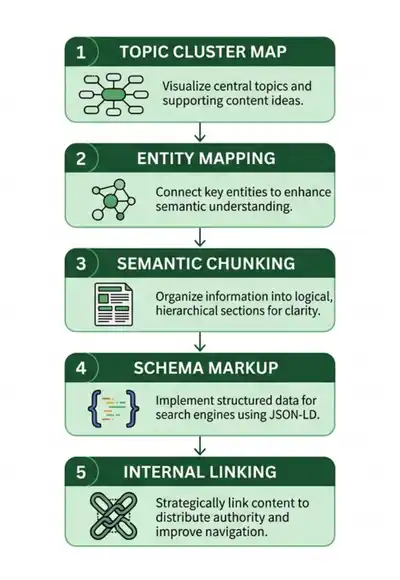 1 TOPIC CLUSTER MAP

Visualize central topics and supporting content ideas.

2 ENTITY MAPPING

Connect key entities to enhance semantic understanding.

3 SEMANTIC CHUNKING

Organize information into logical, hierarchical sections for clarity.

4 SCHEMA MARKUP

Implement structured data for search engines using JSON-LD.

5 INTERNAL LINKING

Strategically link content to distribute authority and improve navigation.