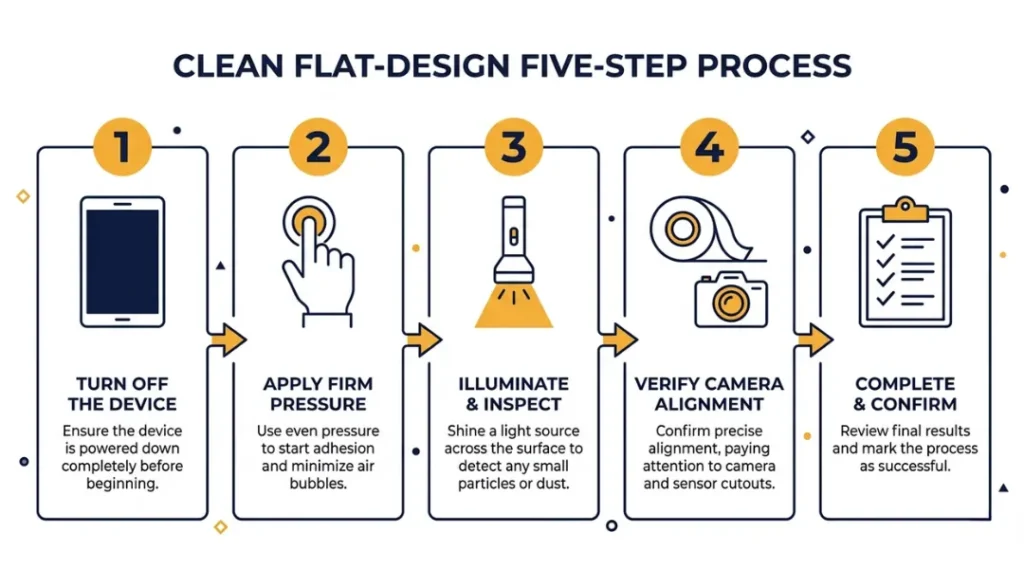 CLEAN FLAT-DESIGN FIVE-STEP PROCESS

1

TURN OFF THE DEVICE

Ensure the device is powered down completely before beginning.

2

APPLY FIRM PRESSURE

Use even pressure to start adhesion and minimize air bubbles.

3

ILLUMINATE & INSPECT

Shine a light source across the surface to detect any small particles or dust.

4

VERIFY CAMERA ALIGNMENT

Confirm precise alignment, paying attention to camera and sensor cutouts.

5

COMPLETE & CONFIRM

Review final results and mark the process as successful.